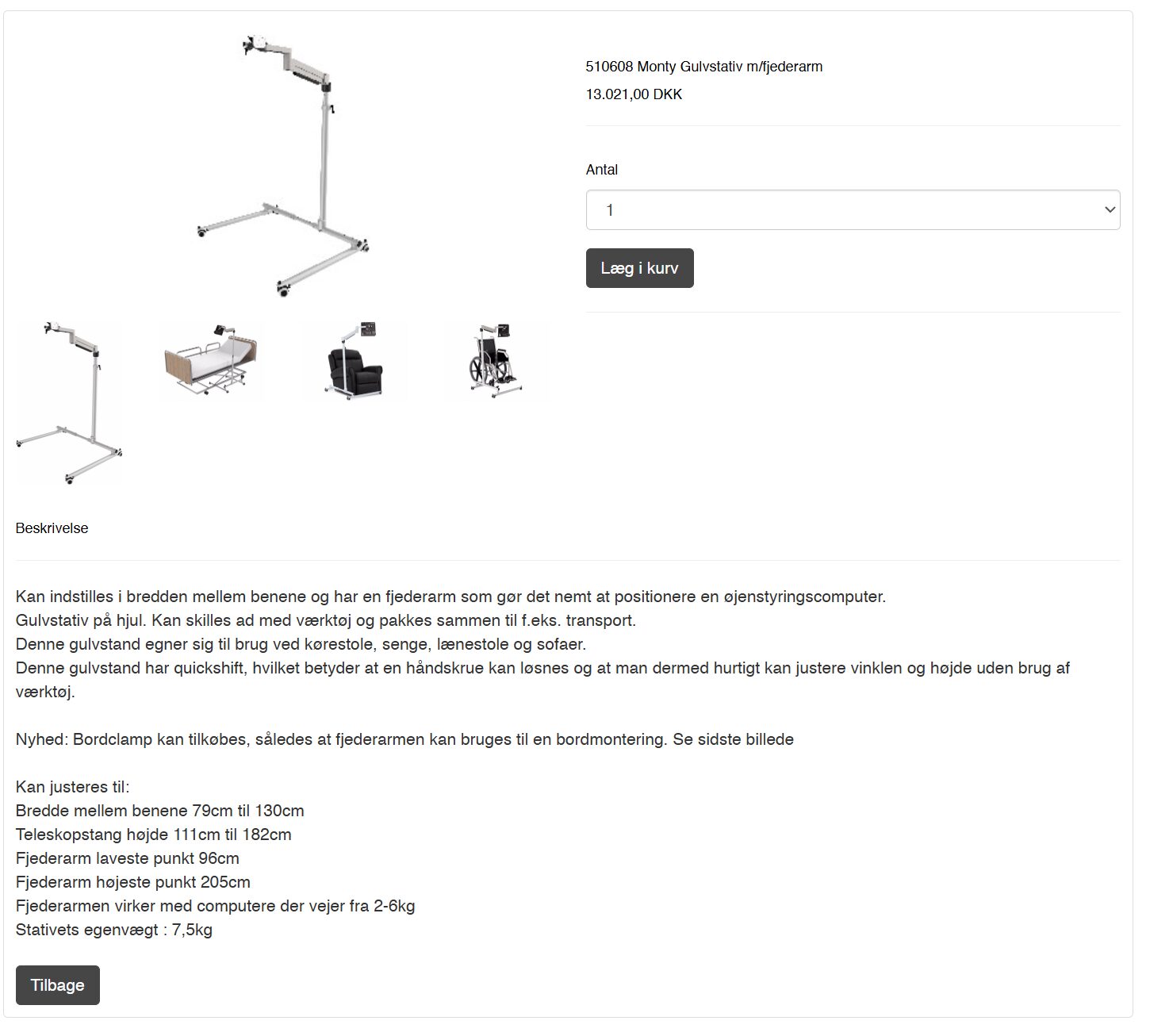 510608 Monty Gulvstativ m/fjederarm
13.021,00 DKK

Antal

1

Læg i kurv

Beskrivelse

Kan indstilles i bredden mellem benene og har en fjederarm som gør det nemt at positionere en øjenstyringscomputer.
Gulvstativ på hjul. Kan skilles ad med værktøj og pakkes sammen til f.eks. transport.
Denne gulvstand egner sig til brug ved kørestole, senge, lænestole og sofaer.
Denne gulvstand har quickshift, hvilket betyder at en håndskrue kan løsnes og at man dermed hurtigt kan justere vinklen og højde uden brug af værktøj.

Nyhed: Bordclamp kan tilkøbes, således at fjederarmen kan bruges til en bordmontering. Se sidste billede

Kan justeres til:
Bredde mellem benene 79cm til 130cm
Teleskopstang højde 111cm til 182cm
Fjederarm laveste punkt 96cm
Fjederarm højeste punkt 205cm
Fjederarmen virker med computere der vejer fra 2-6kg
Stativets egenvægt : 7,5kg

Tilbage